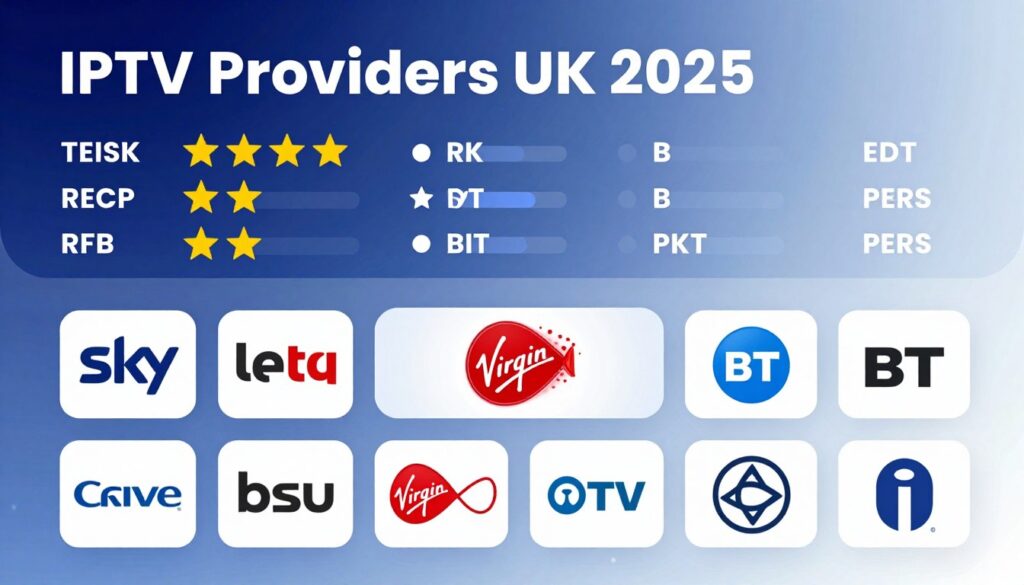 IPTV Providers UK 2025

TEISK
RECP
RFB

RK
DT
BIT

B
B
PKT

EDT
PERS
PERS

sky
letq
Virgin
BT
BT
CRIVE
bsu
Virgin
OTV
i